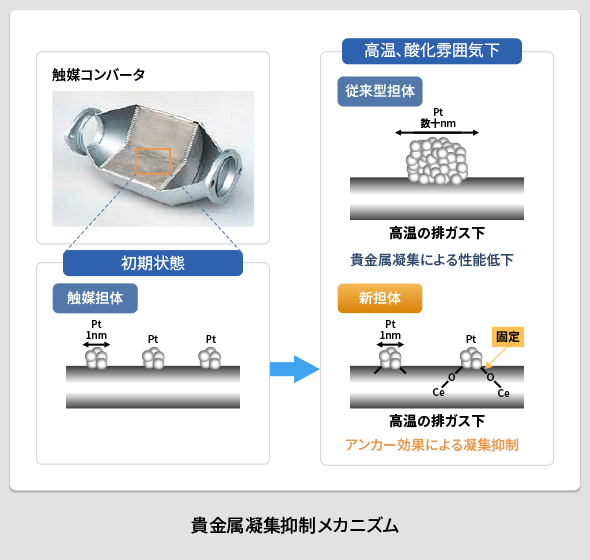 触媒コンバータ

初期状態

触媒担体

Pt
1nm

Pt

Pt

高温、酸化雰囲気下

従来型担体

Pt
数十nm

高温の排ガス下

貴金属凝集による性能低下

新担体

Pt
1nm

Pt

固定

O

O

Ce

Ce

高温の排ガス下

アンカー効果による凝集抑制

貴金属凝集抑制メカニズム